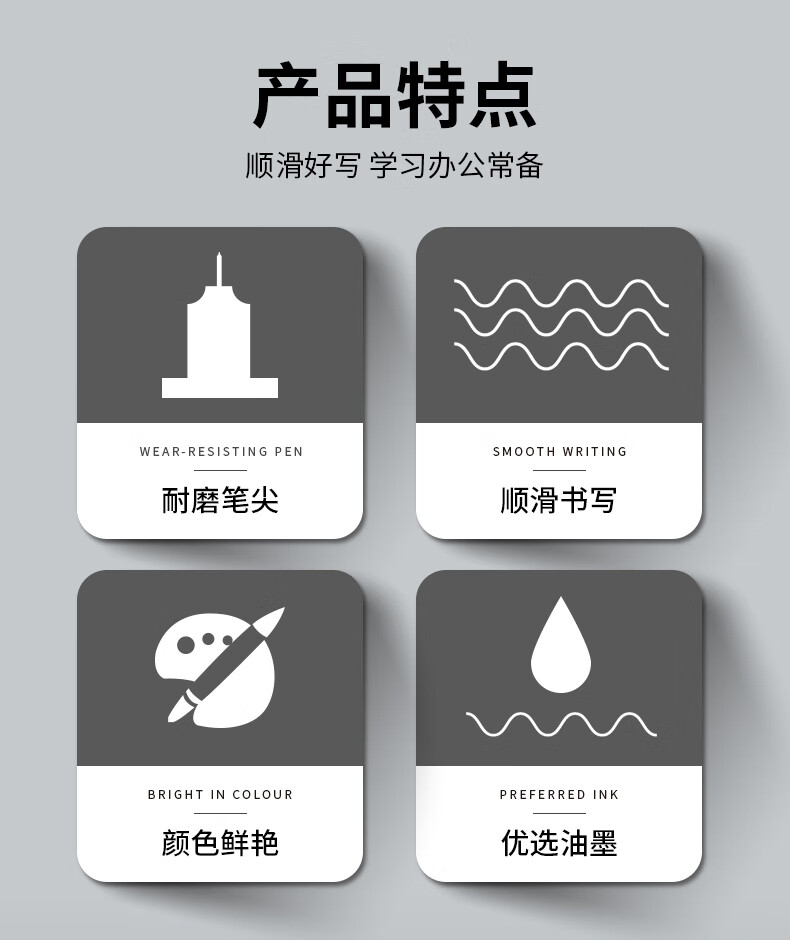 产品特点

顺滑好写 学习办公常备

WEAR-RESISTING PEN

耐磨笔尖

SMOOTH WRITING

顺滑书写

BRIGHT IN COLOUR

颜色鲜艳

PREFERRED INK

优选油墨